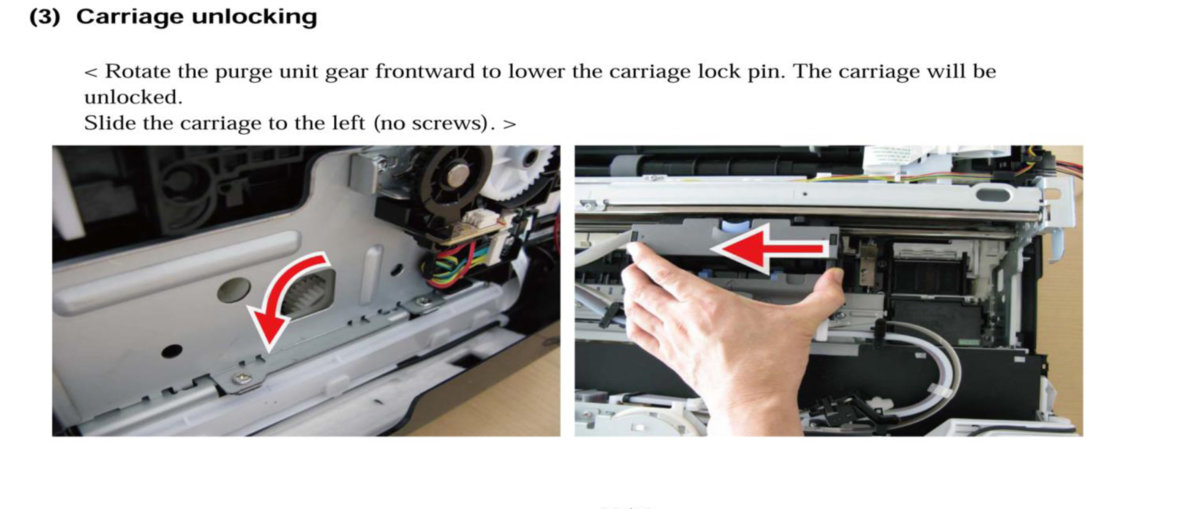 (3) Carriage unlocking

< Rotate the purge unit gear frontward to lower the carriage lock pin. The carriage will be unlocked.
Slide the carriage to the left (no screws). >