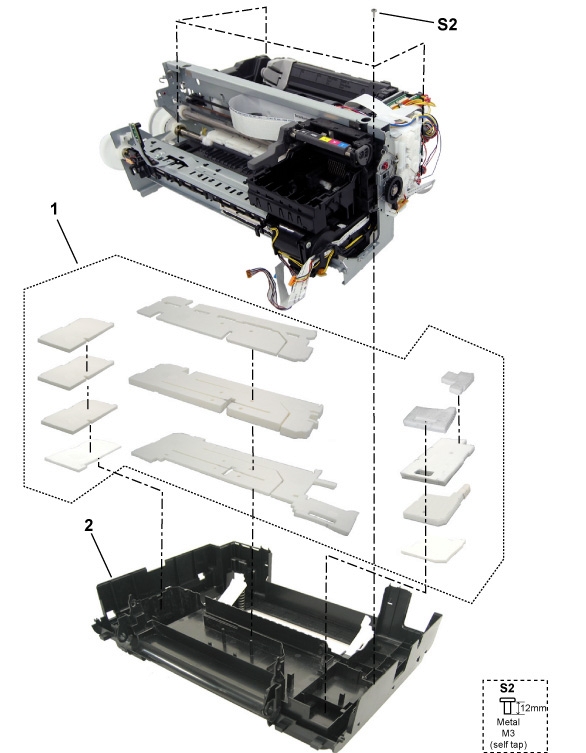 S2

1

2

S2
12mm
Metal
M3
(self tap)