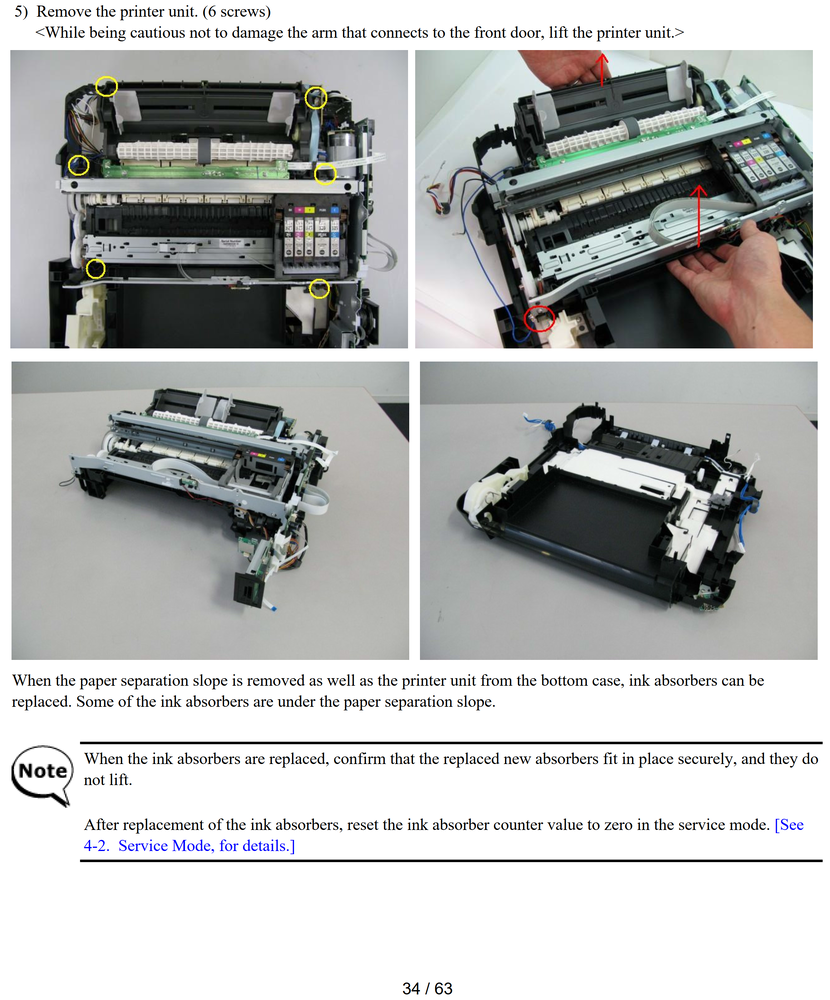 5) Remove the printer unit. (6 screws)
<While being cautious not to damage the arm that connects to the front door, lift the printer unit.>

When the paper separation slope is removed as well as the printer unit from the bottom case, ink absorbers can be replaced. Some of the ink absorbers are under the paper separation slope.

Note

When the ink absorbers are replaced, confirm that the replaced new absorbers fit in place securely, and they do not lift.

After replacement of the ink absorbers, reset the ink absorber counter value to zero in the service mode. [See 4-2. Service Mode, for details.]

34 / 63