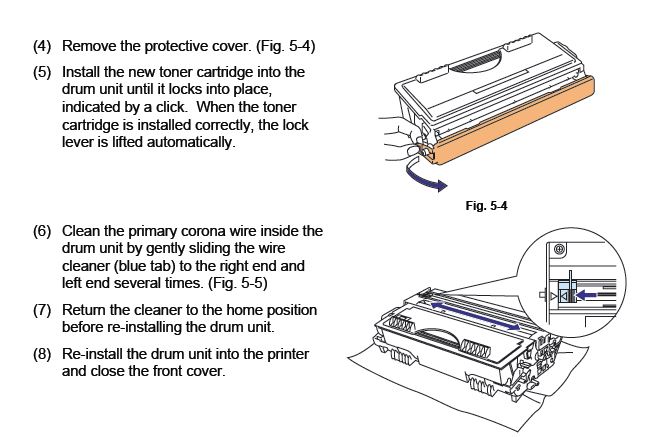 (4) Remove the protective cover. (Fig. 5-4)

(5) Install the new toner cartridge into the drum unit until it locks into place, indicated by a click. When the toner cartridge is installed correctly, the lock lever is lifted automatically.

Fig. 5-4

(6) Clean the primary corona wire inside the drum unit by gently sliding the wire cleaner (blue tab) to the right end and left end several times. (Fig. 5-5)

(7) Return the cleaner to the home position before re-installing the drum unit.

(8) Re-install the drum unit into the printer and close the front cover.