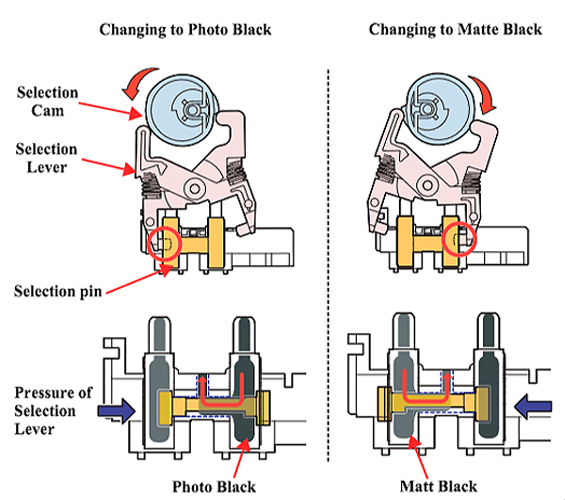 Changing to Photo Black

Changing to Matte Black

Selection Cam

Selection Lever

Selection pin

Pressure of Selection Lever

Photo Black

Matt Black