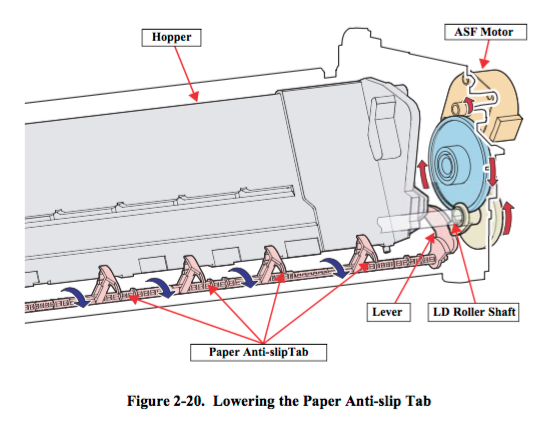 Hopper

ASF Motor

Lever

LD Roller Shaft

Paper Anti-slipTab

Figure 2-20. Lowering the Paper Anti-slip Tab