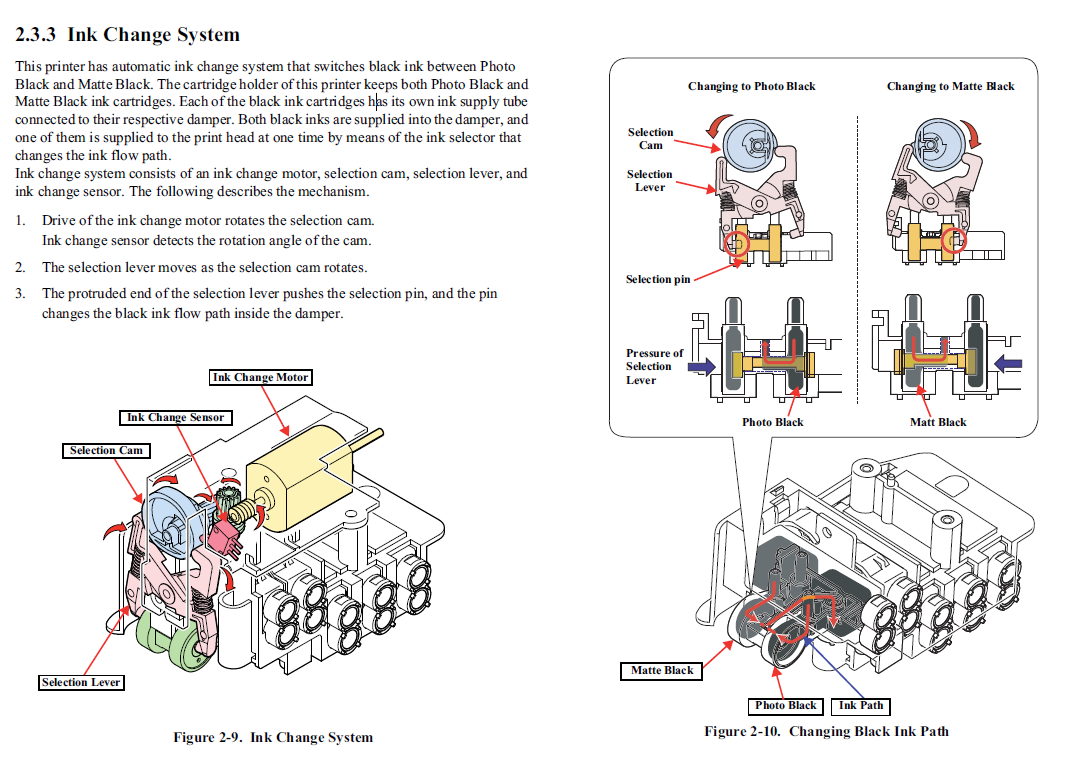 2.3.3 Ink Change System

This printer has automatic ink change system that switches black ink between Photo Black and Matte Black. The cartridge holder of this printer keeps both Photo Black and Matte Black ink cartridges. Each of the black ink cartridges has its own ink supply tube connected to their respective damper. Both black inks are supplied into the damper, and one of them is supplied to the print head at one time by means of the ink selector that changes the ink flow path.
Ink change system consists of an ink change motor, selection cam, selection lever, and ink change sensor. The following describes the mechanism.

1. Drive of the ink change motor rotates the selection cam.
Ink change sensor detects the rotation angle of the cam.

2. The selection lever moves as the selection cam rotates.

3. The protruded end of the selection lever pushes the selection pin, and the pin changes the black ink flow path inside the damper.

Ink Change Motor
Ink Change Sensor
Selection Cam
Selection Lever

Figure 2-9. Ink Change System

Changing to Photo Black
Changing to Matte Black
Selection Cam
Selection Lever
Selection pin
Pressure of Selection Lever
Photo Black
Matt Black
Matte Black
Photo Black
Ink Path

Figure 2-10. Changing Black Ink Path