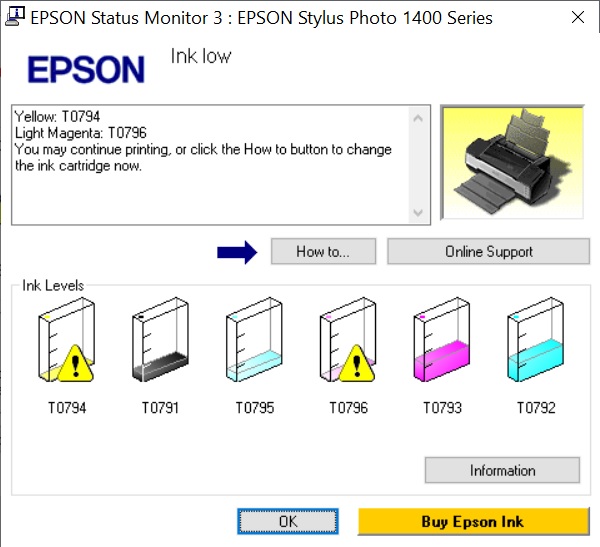 EPSON Status Monitor 3 : EPSON Stylus Photo 1400 Series

EPSON

Ink low

Yellow: T0794
Light Magenta: T0796
You may continue printing, or click the How to button to change the ink cartridge now.

How to...

Online Support

Ink Levels

T0794 T0791 T0795 T0796 T0793 T0792

Information

OK

Buy Epson Ink