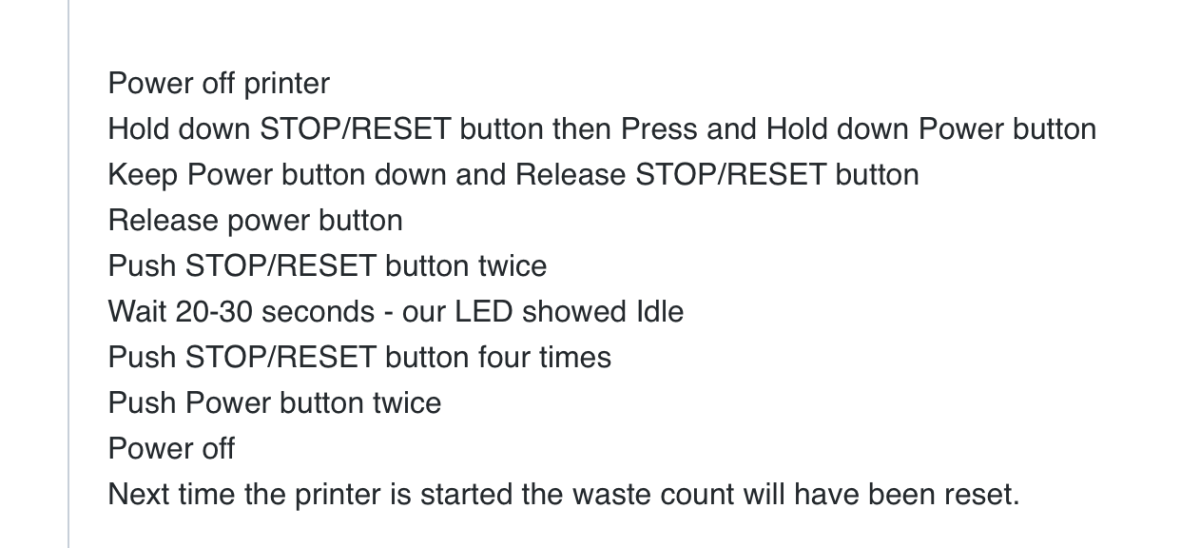 Power off printer
Hold down STOP/RESET button then Press and Hold down Power button
Keep Power button down and Release STOP/RESET button
Release power button
Push STOP/RESET button twice
Wait 20-30 seconds - our LED showed Idle
Push STOP/RESET button four times
Push Power button twice
Power off
Next time the printer is started the waste count will have been reset.