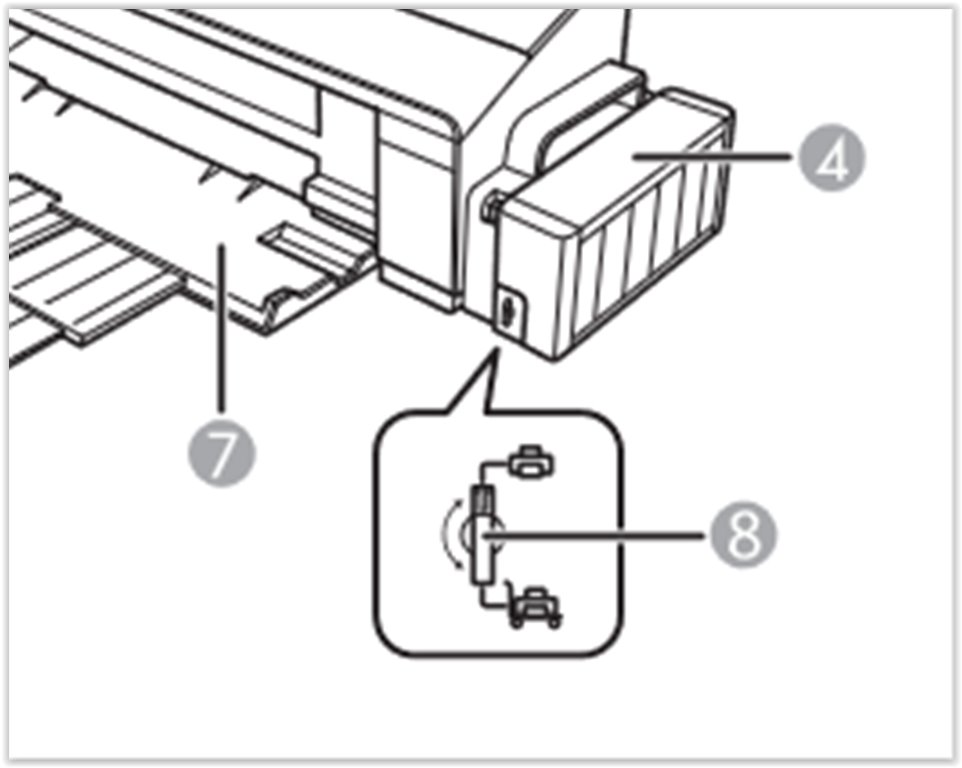 4
7
8